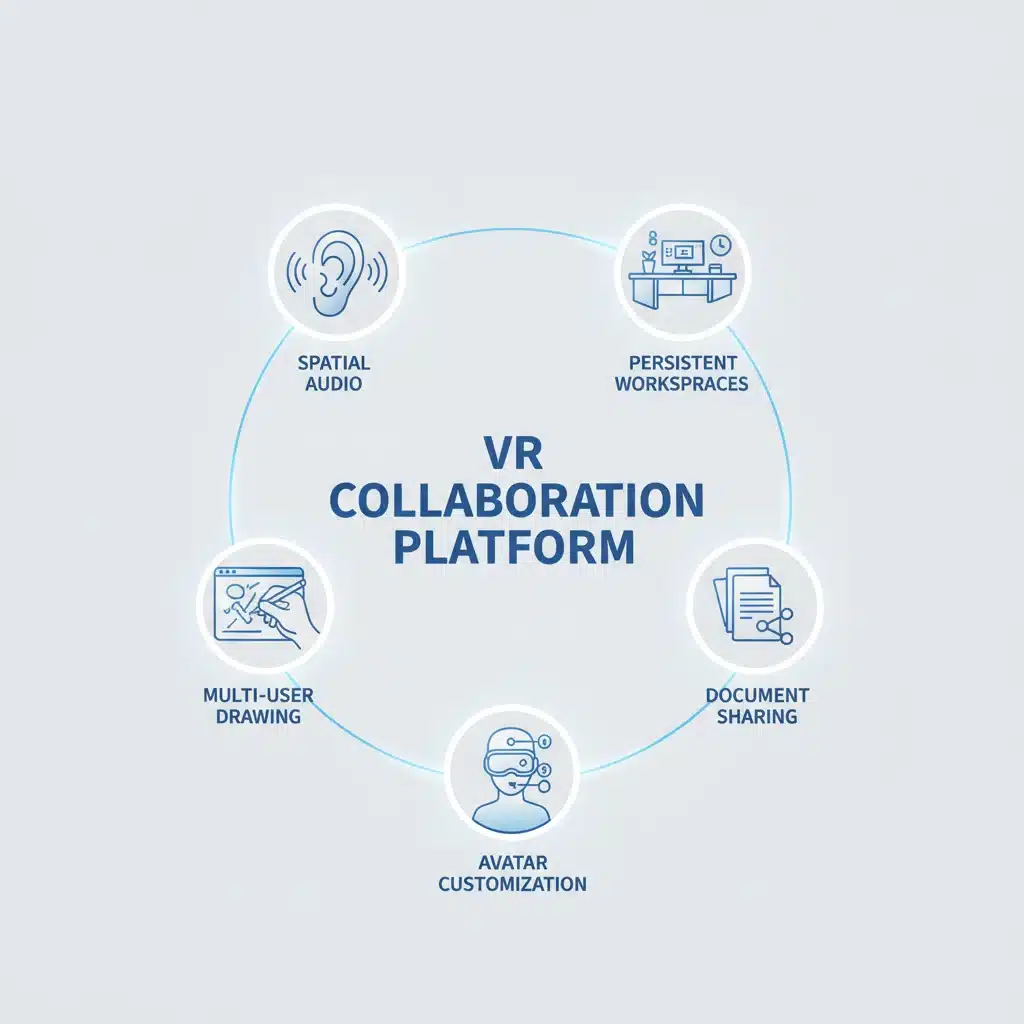 SPATIAL AUDIO

PERSISTENT WORKSPRACES

VR COLLABORATION PLATFORM

MULTI-USER DRAWING

DOCUMENT SHARING

AVATAR CUSTOMIZATION